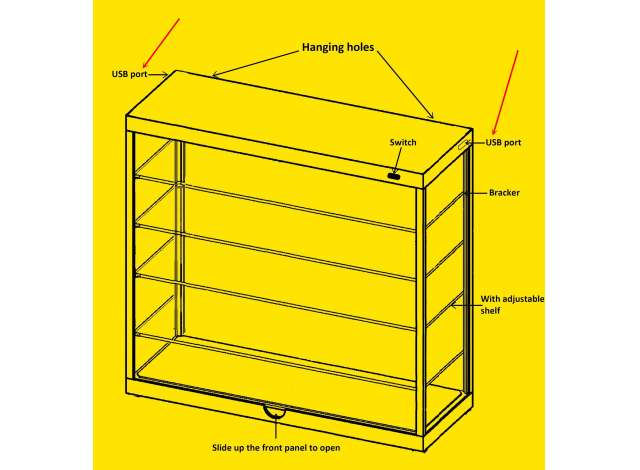 Hanging holes

USB port

Switch

USB port

Bracker

With adjustable shelf

Slide up the front panel to open